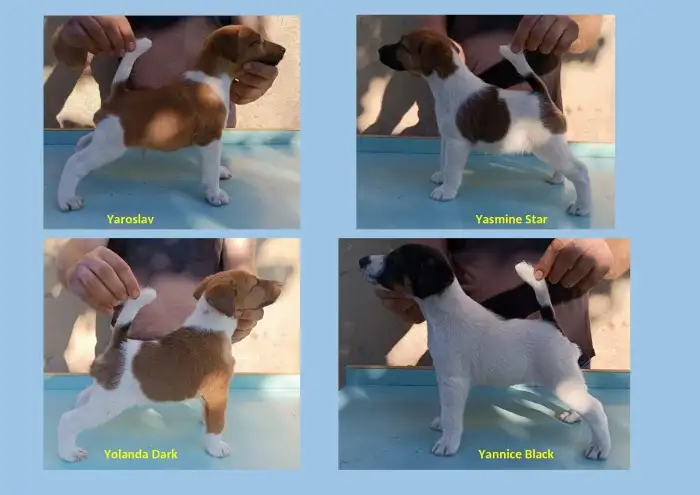 Yaroslav

Yasmine Star

Yolanda Dark

Yannice Black